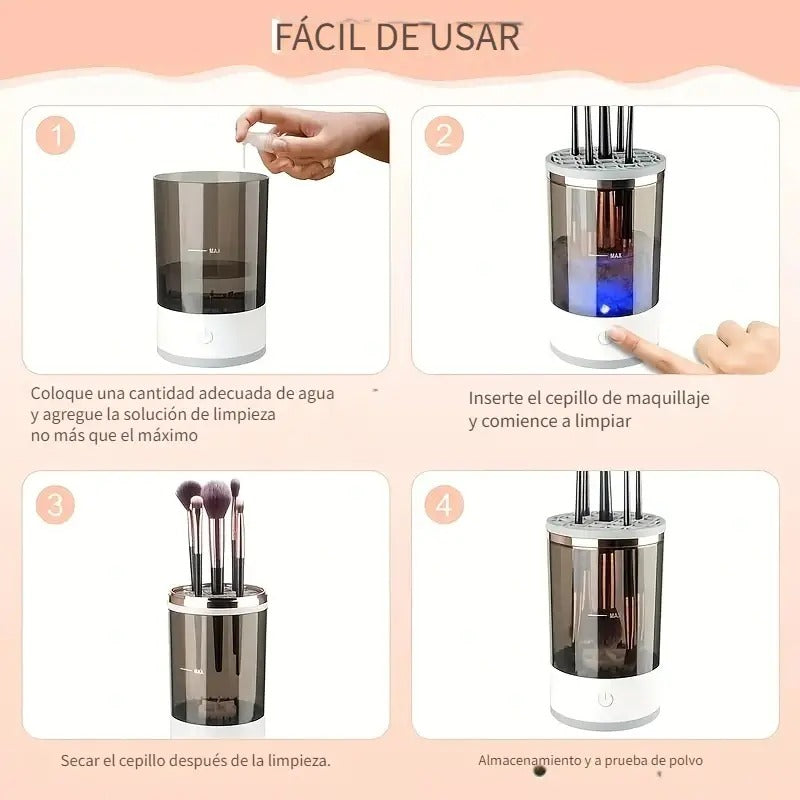 FÁCIL DE USAR

1

MAX

Coloque una cantidad adecuada de agua y agregue la solución de limpieza no más que el máximo

2

MAX

Inserte el cepillo de maquillaje y comience a limpiar

3

MAX

Secar el cepillo después de la limpieza.

4

MAX

Almacenamiento y a prueba de polvo